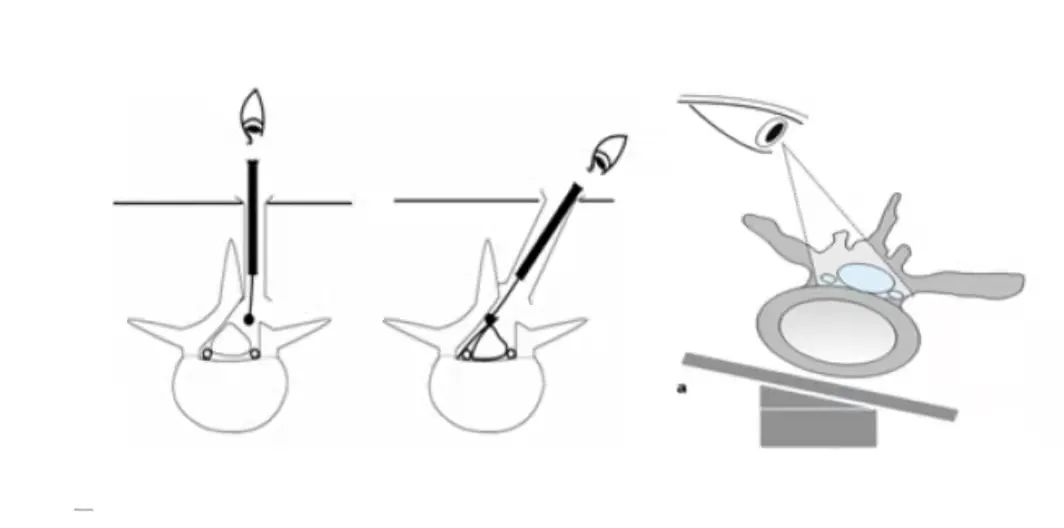 a